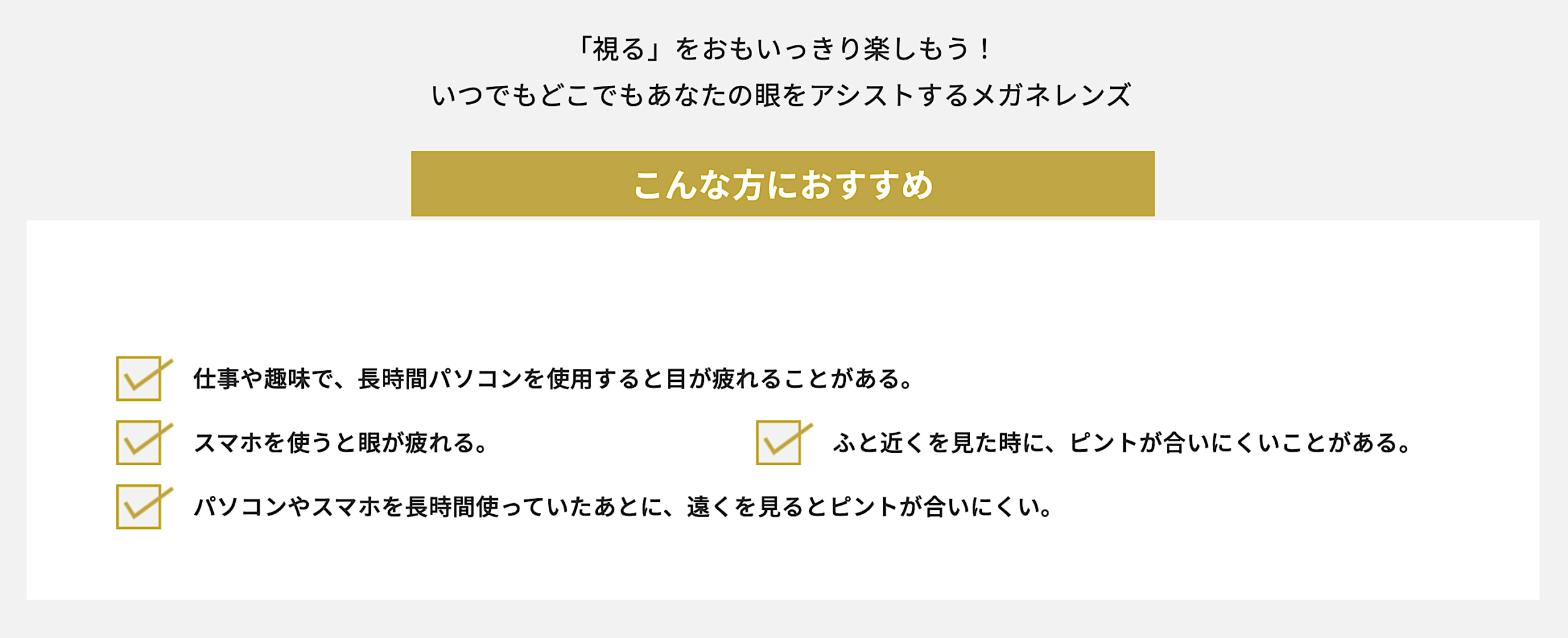 「視る」をおもいっきり楽しもう！
いつでもどこでもあなたの眼をアシストするメガネレンズ

こんな方におすすめ

仕事や趣味で、長時間パソコンを使用すると目が疲れることがある。

スマホを使うと眼が疲れる。

ふと近くを見た時に、ピントが合いにくいことがある。

パソコンやスマホを長時間使っていたあとに、遠くを見るとピントが合いにくい。